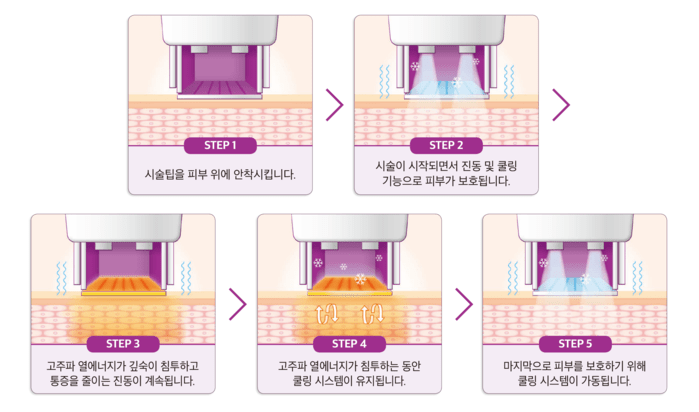 STEP 1

시술팁을 피부 위에 안착시킵니다.

STEP 2

시술이 시작되면서 진동 및 쿨링 기능으로 피부가 보호됩니다.

STEP 3

고주파 열에너지가 깊숙이 침투하고 통증을 줄이는 진동이 계속됩니다.

STEP 4

고주파 열에너지가 침투하는 동안 쿨링 시스템이 유지됩니다.

STEP 5

마지막으로 피부를 보호하기 위해 쿨링 시스템이 가동됩니다.